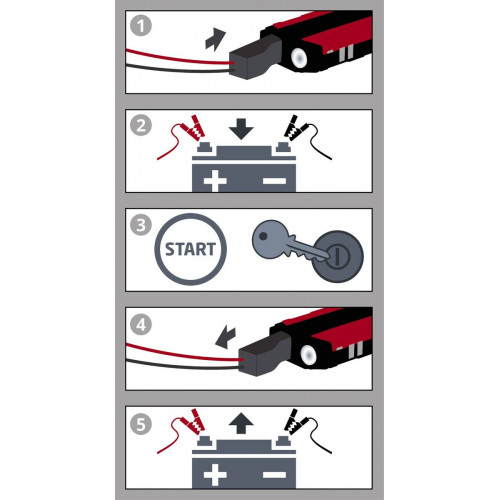 1

2

+ −

3

START

4

5

+ −