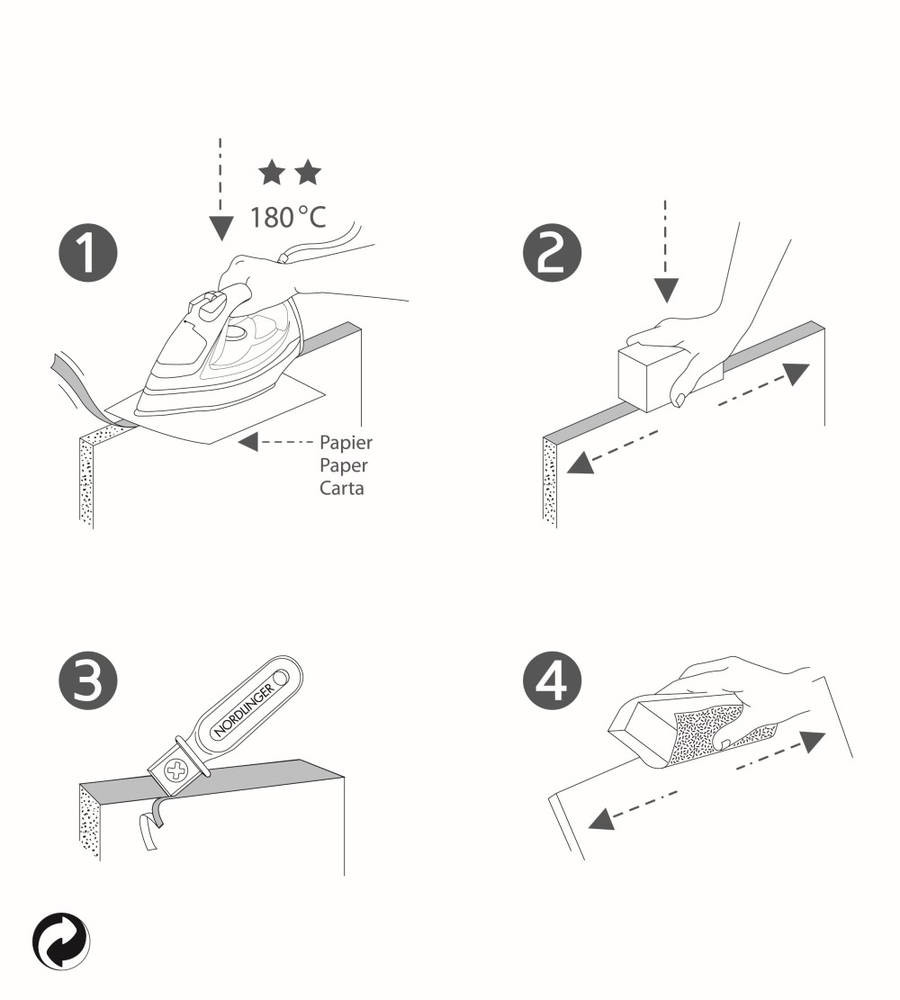 1

180 °C

Papier
Paper
Carta

2

3

NORDLINGER

4