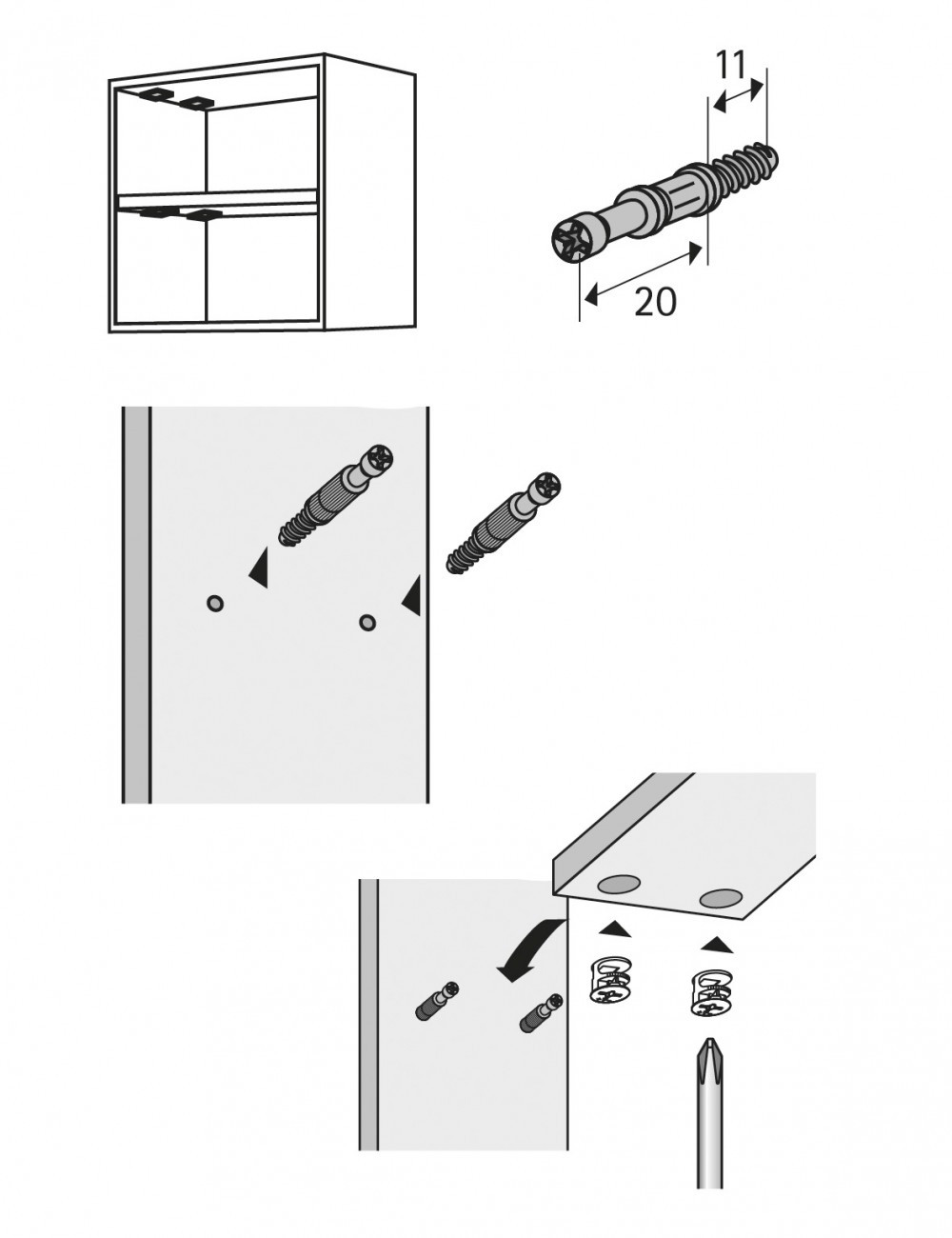 11

20