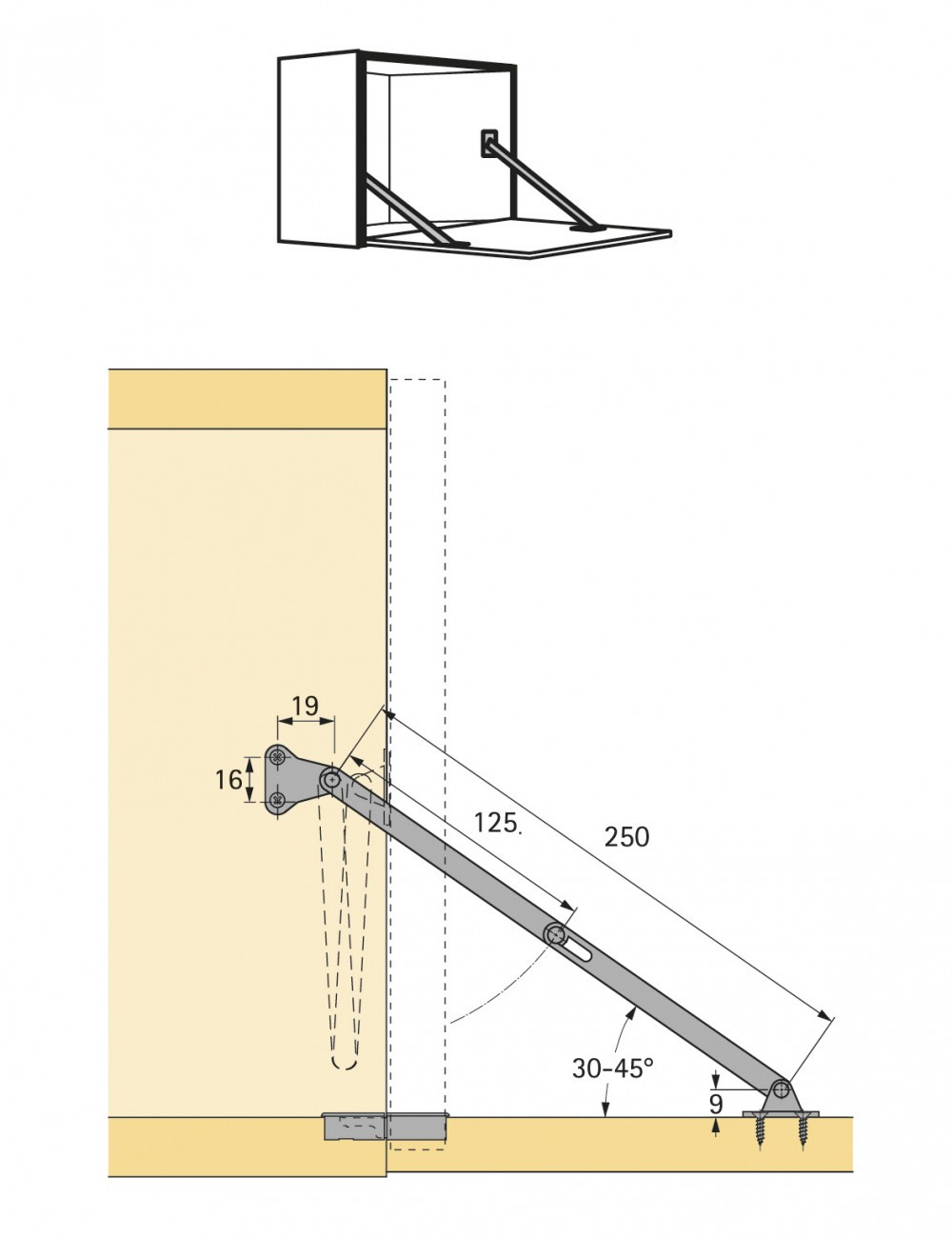 19
16
125.
250
30–45°
9