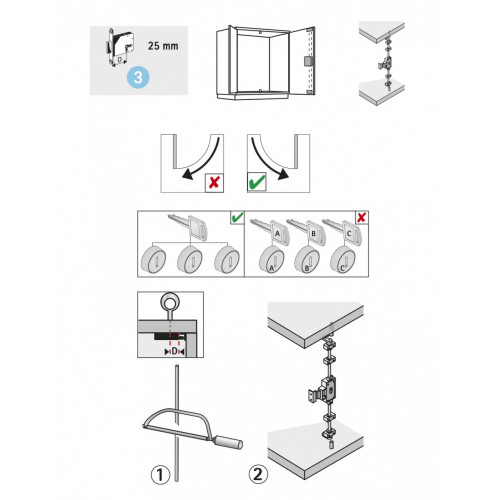 D
25 mm
3

A
B
C
A
B
C

D

①
②