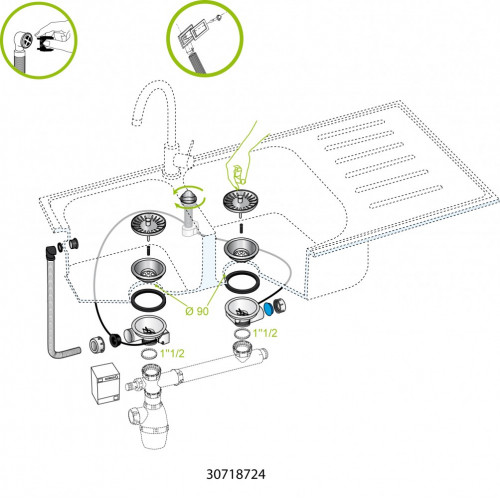 Ø 90

1"1/2

1"1/2

30718724