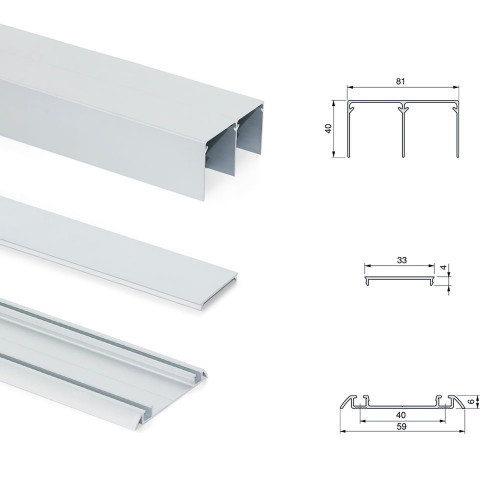 81
40
33
4
6
40
59