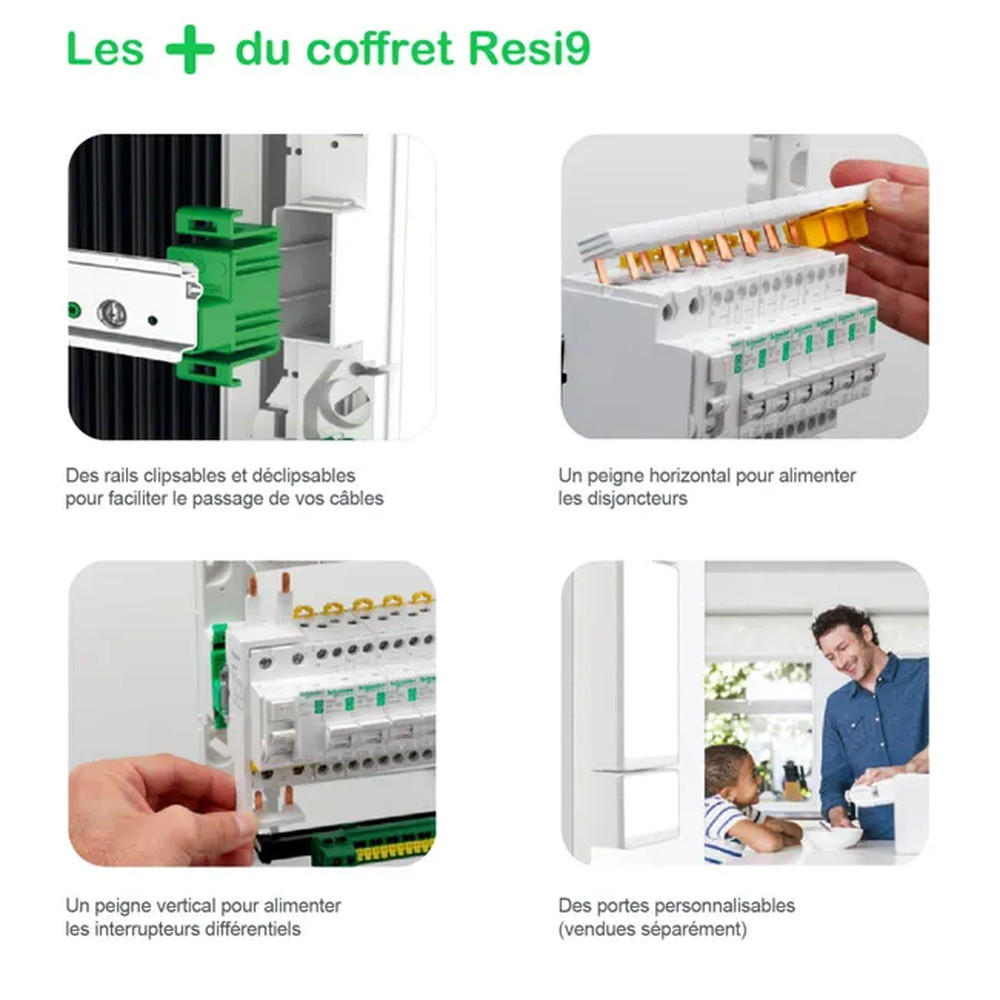 Les + du coffret Resi9

Des rails clipsables et déclipsables pour faciliter le passage de vos câbles

Un peigne horizontal pour alimenter les disjoncteurs

Un peigne vertical pour alimenter les interrupteurs différentiels

Des portes personnalisables (vendues séparément)