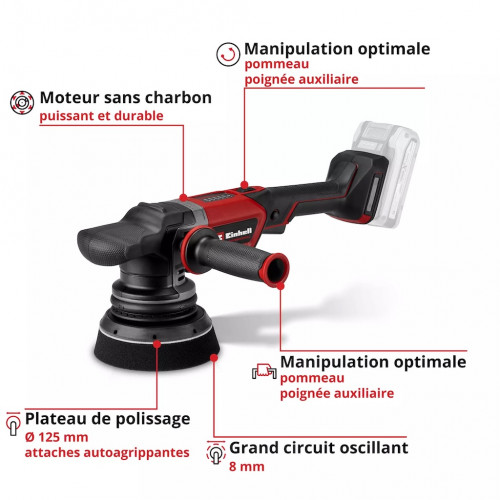 Manipulation optimale
pommeau
poignée auxiliaire

Moteur sans charbon
puissant et durable

Einhell

Manipulation optimale
pommeau
poignée auxiliaire

Plateau de polissage
Ø 125 mm
attaches autoagrippantes

Grand circuit oscillant
8 mm