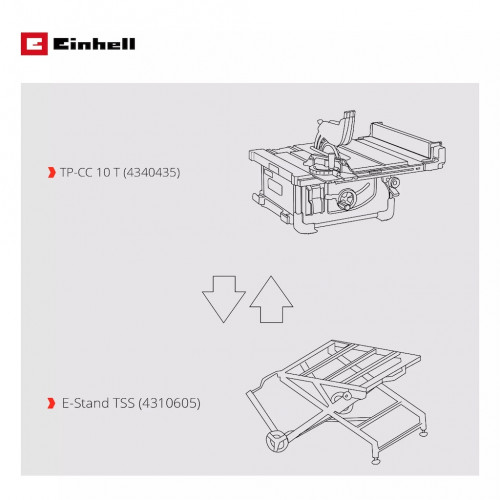 Einhell

TP-CC 10 T (4340435)

E-Stand TSS (4310605)