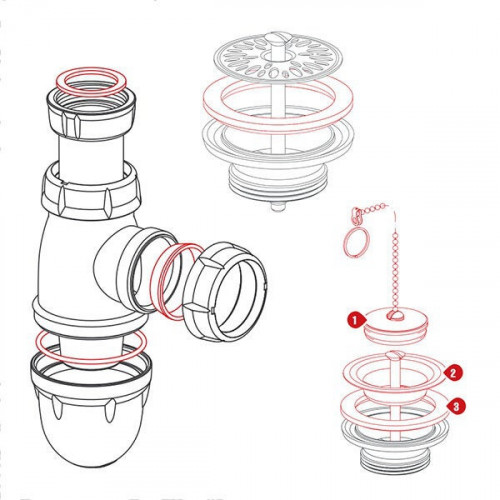 1
2
3