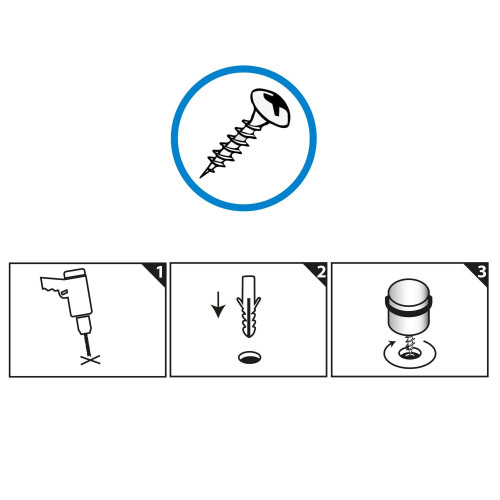 1

2

3