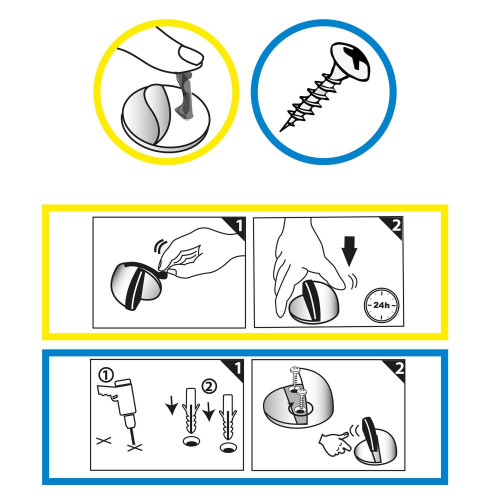 1

2

24h

1

①

②

2