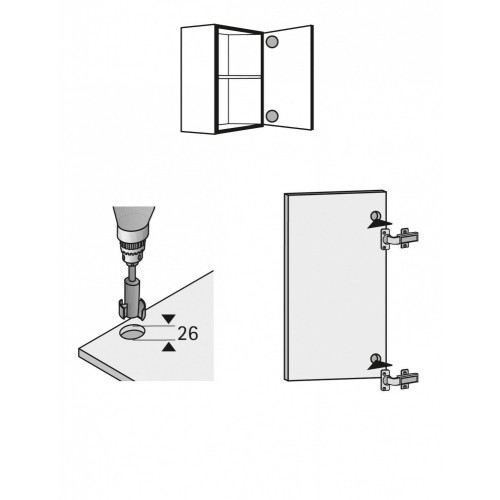 26