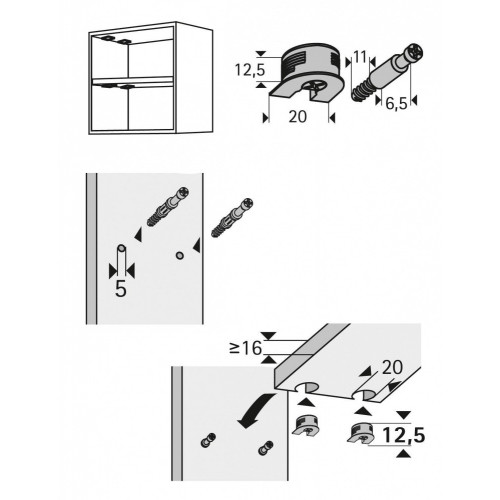 12,5
20
11
6,5
5
≥16
20
12,5