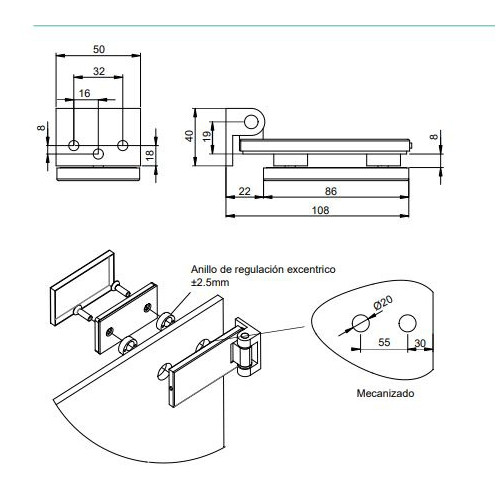 50

32

16

8

18

40

19

8

22

86

108

Anillo de regulación excentrico
±2.5mm

Ø20

55

30

Mecanizado