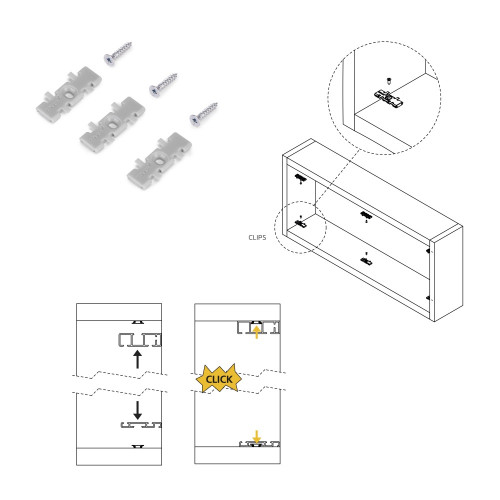 CLIPS

CLICK