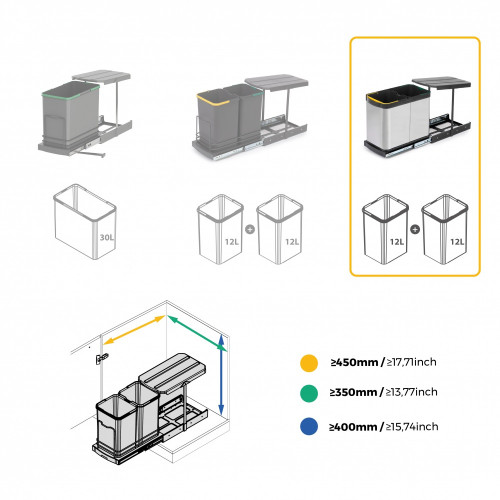 30L

12L + 12L

12L + 12L

≥450mm / ≥17,71inch

≥350mm / ≥13,77inch

≥400mm / ≥15,74inch