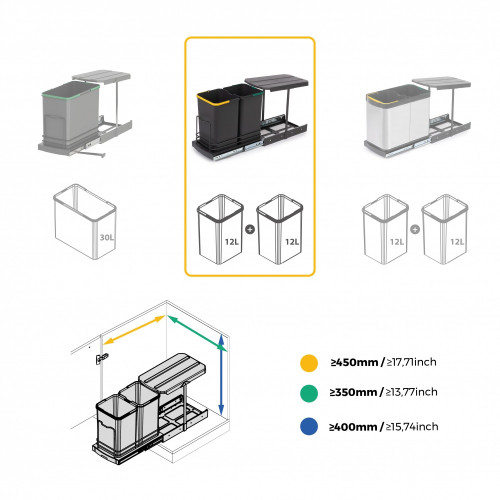 30L

12L + 12L

12L + 12L

≥450mm / ≥17,71inch

≥350mm / ≥13,77inch

≥400mm / ≥15,74inch