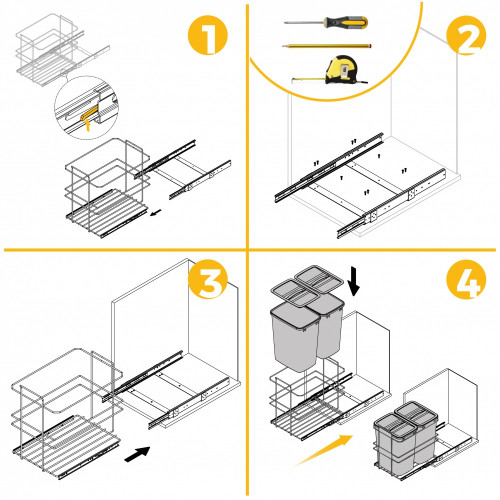 1

2

3

4