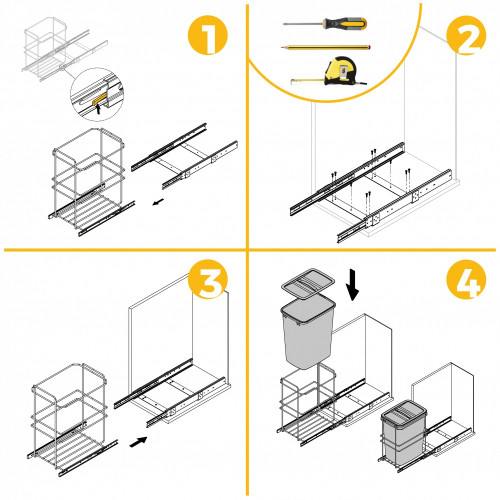 1

2

3

4