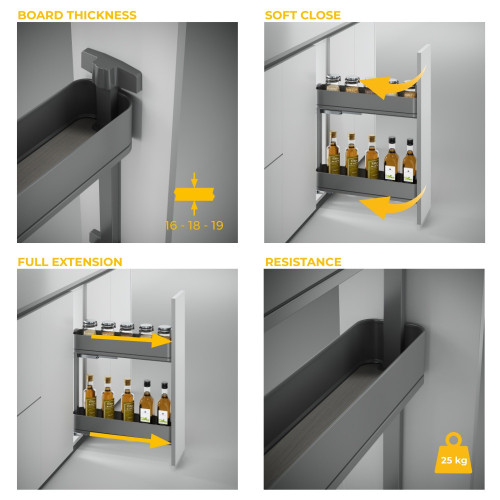 BOARD THICKNESS

16 - 18 - 19

SOFT CLOSE

FULL EXTENSION

RESISTANCE

25 kg