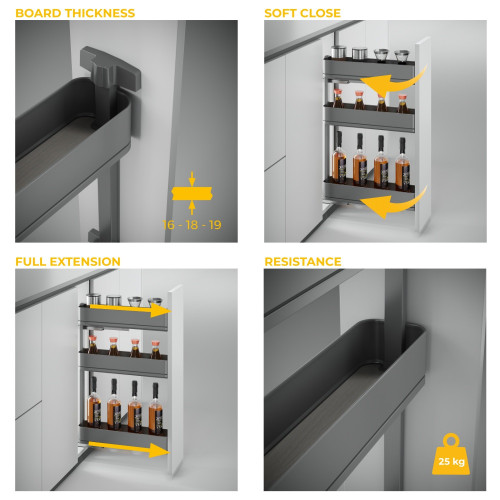 BOARD THICKNESS

16 - 18 - 19

SOFT CLOSE

FULL EXTENSION

RESISTANCE

25 kg