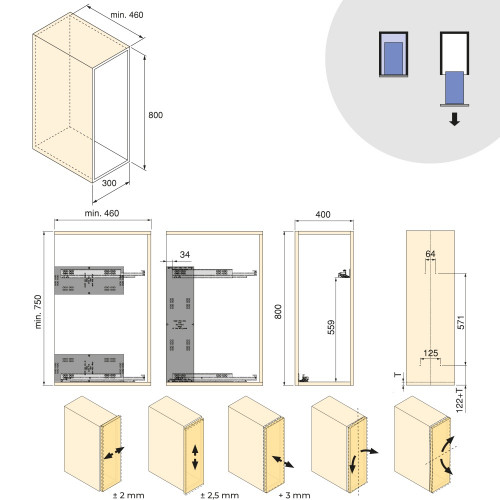 min. 460

800

300

min. 460

min. 750

34

400

800

559

64

571

125

T

122+T

± 2 mm

± 2,5 mm

+ 3 mm