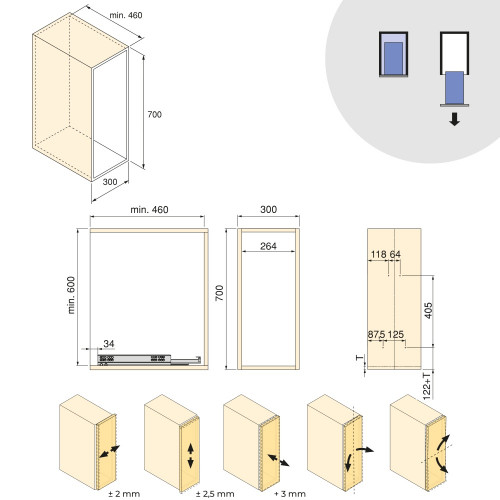 min. 460

700

300

min. 460

300

264

min. 600

700

34

118 64

405

87,5 125

T

122+T

± 2 mm

± 2,5 mm

+ 3 mm