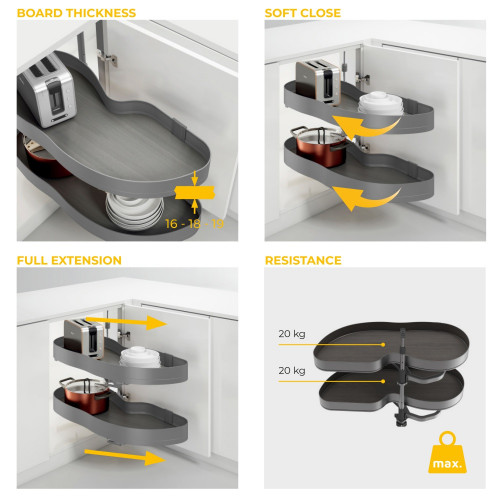 BOARD THICKNESS

16 - 18 - 19

SOFT CLOSE

FULL EXTENSION

RESISTANCE

20 kg

20 kg

max.