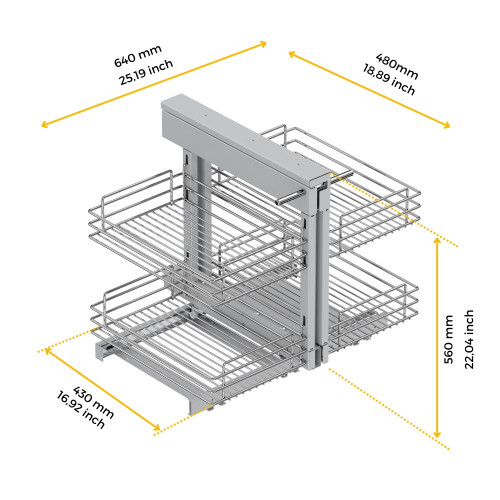 640 mm
25,19 inch

480mm
18,89 inch

560 mm
22,04 inch

430 mm
16,92 inch