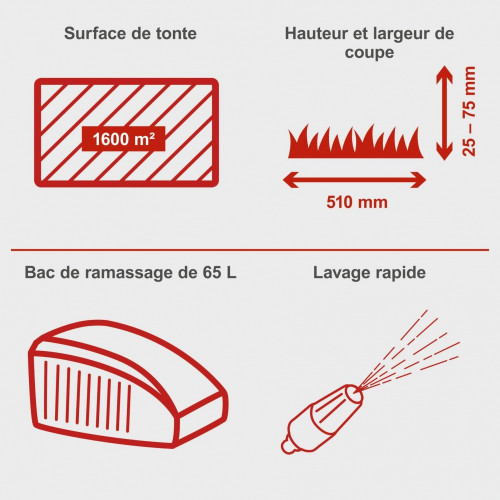 Surface de tonte

1600 m²

Hauteur et largeur de coupe

25 – 75 mm

510 mm

Bac de ramassage de 65 L

Lavage rapide